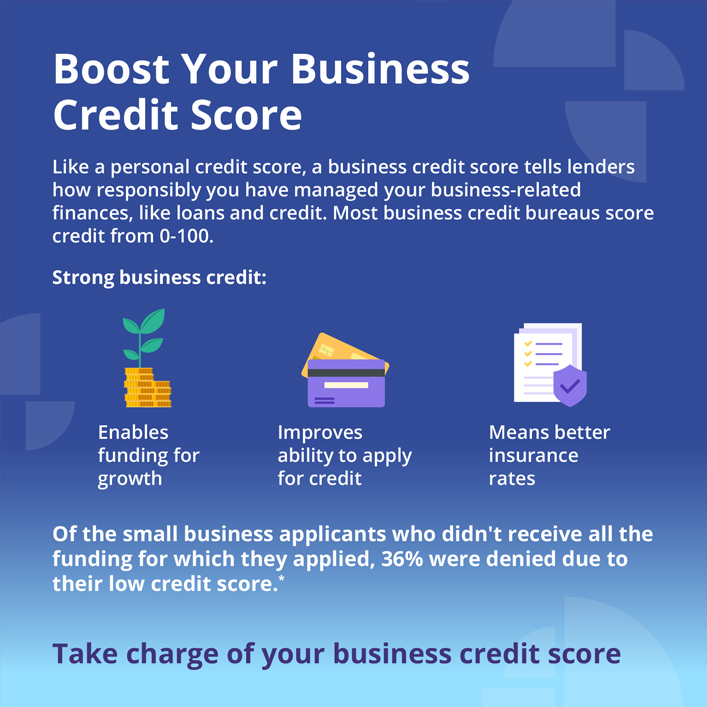 Boost Your Business Credit Score

Like a personal credit score, a business credit score tells lenders how responsibly you have managed your business-related finances, like loans and credit. Most business credit bureaus score credit from 0-100.

Strong business credit:

Enables funding for growth

Improves ability to apply for credit

Means better insurance rates

Of the small business applicants who didn't receive all the funding for which they applied, 36% were denied due to their low credit score.*

Take charge of your business credit score