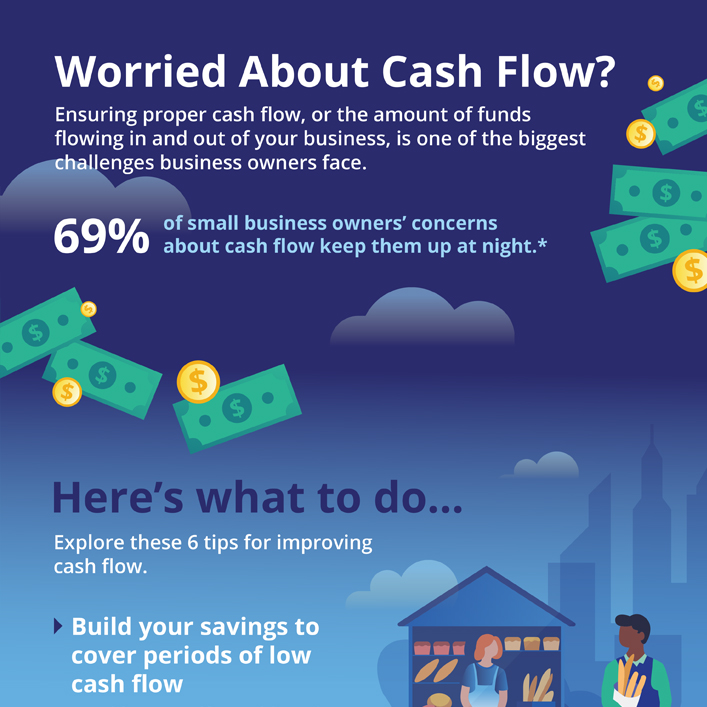 Worried About Cash Flow?

Ensuring proper cash flow, or the amount of funds flowing in and out of your business, is one of the biggest challenges business owners face.

69% of small business owners' concerns about cash flow keep them up at night.*

Here's what to do...

Explore these 6 tips for improving cash flow.

Build your savings to cover periods of low cash flow