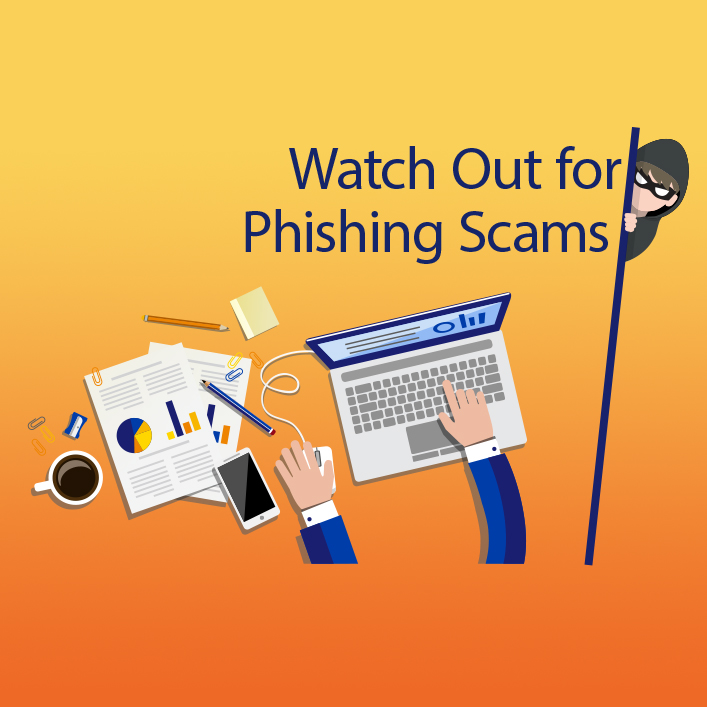 Watch Out for Phishing Scams