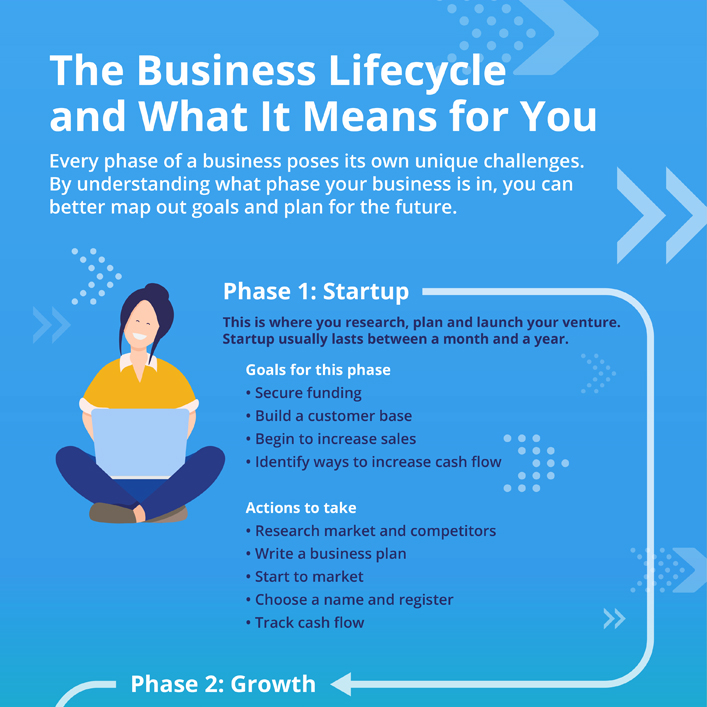 The Business Lifecycle and What It Means for You

Every phase of a business poses its own unique challenges. By understanding what phase your business is in, you can better map out goals and plan for the future.

Phase 1: Startup

This is where you research, plan and launch your venture. Startup usually lasts between a month and a year.

Goals for this phase
• Secure funding
• Build a customer base
• Begin to increase sales
• Identify ways to increase cash flow

Actions to take
• Research market and competitors
• Write a business plan
• Start to market
• Choose a name and register
• Track cash flow

Phase 2: Growth