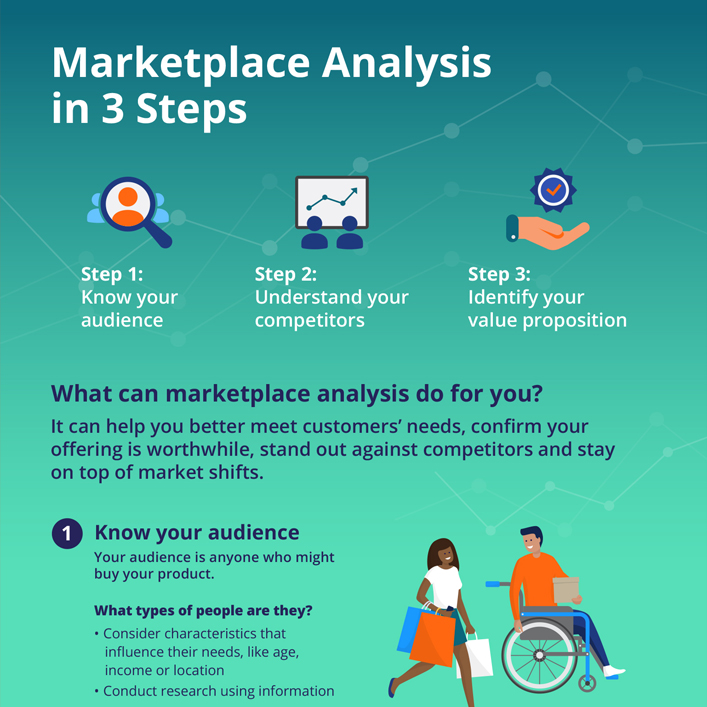 Marketplace Analysis in 3 Steps

Step 1:
Know your audience

Step 2:
Understand your competitors

Step 3:
Identify your value proposition

What can marketplace analysis do for you?

It can help you better meet customers' needs, confirm your offering is worthwhile, stand out against competitors and stay on top of market shifts.

1 Know your audience

Your audience is anyone who might buy your product.

What types of people are they?

• Consider characteristics that influence their needs, like age, income or location

• Conduct research using information