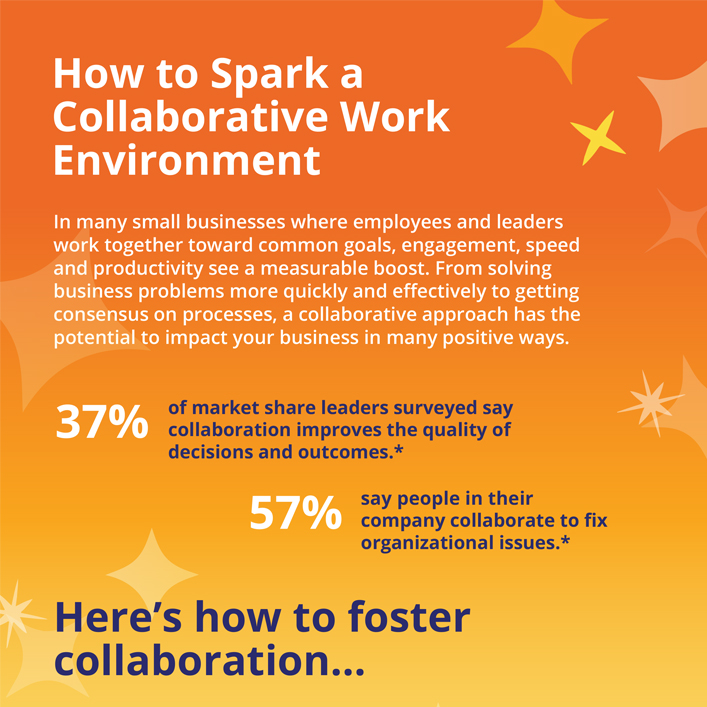 How to Spark a Collaborative Work Environment

In many small businesses where employees and leaders work together toward common goals, engagement, speed and productivity see a measurable boost. From solving business problems more quickly and effectively to getting consensus on processes, a collaborative approach has the potential to impact your business in many positive ways.

37% of market share leaders surveyed say collaboration improves the quality of decisions and outcomes.*

57% say people in their company collaborate to fix organizational issues.*

Here's how to foster collaboration...