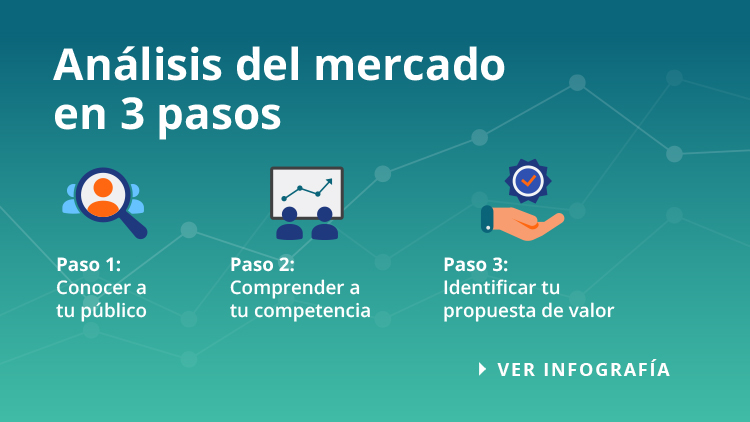 Análisis del mercado en 3 pasos

Paso 1:
Conocer a tu público

Paso 2:
Comprender a tu competencia

Paso 3:
Identificar tu propuesta de valor

VER INFOGRAFÍA